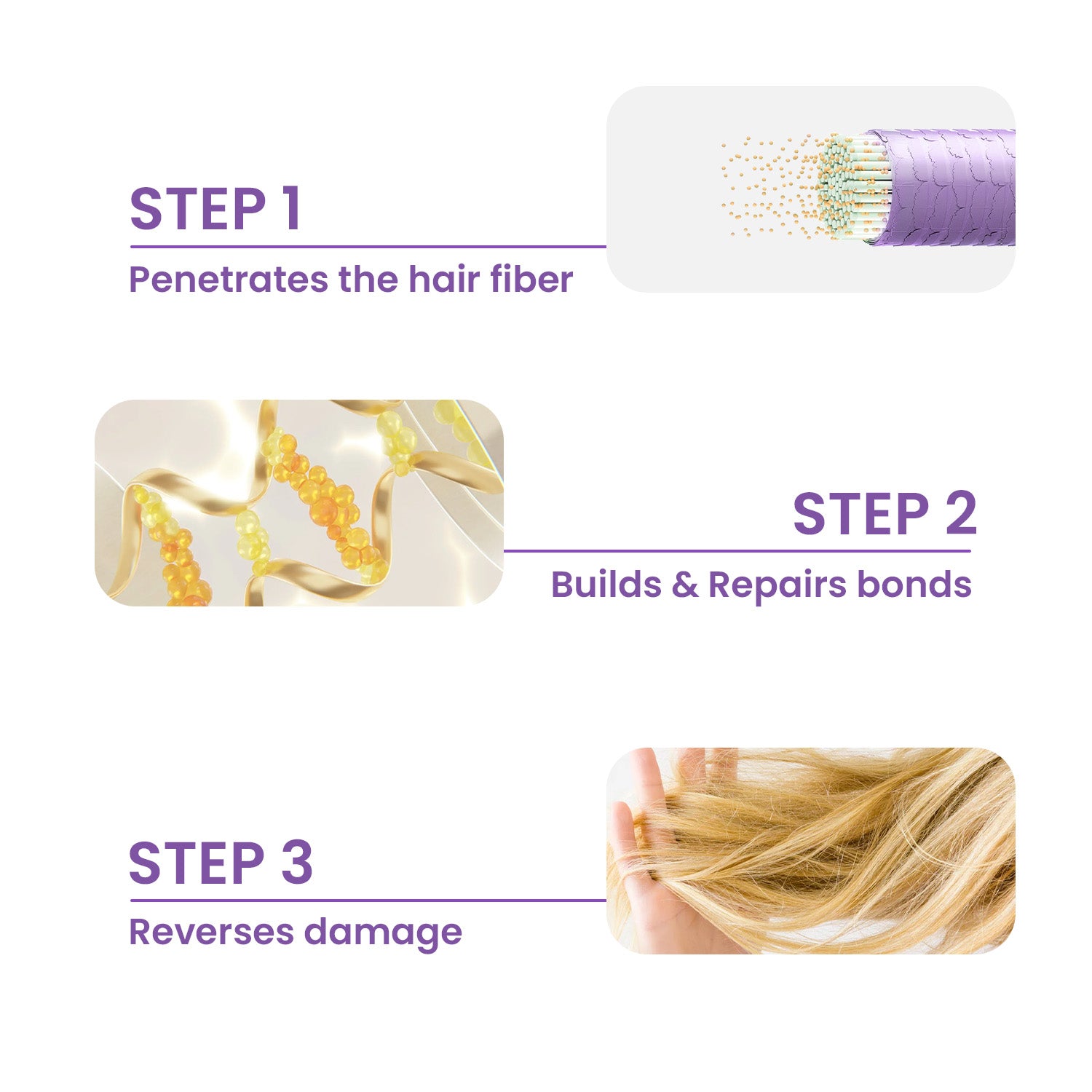 STEP 1
Penetrates the hair fiber

STEP 2
Builds & Repairs bonds

STEP 3
Reverses damage