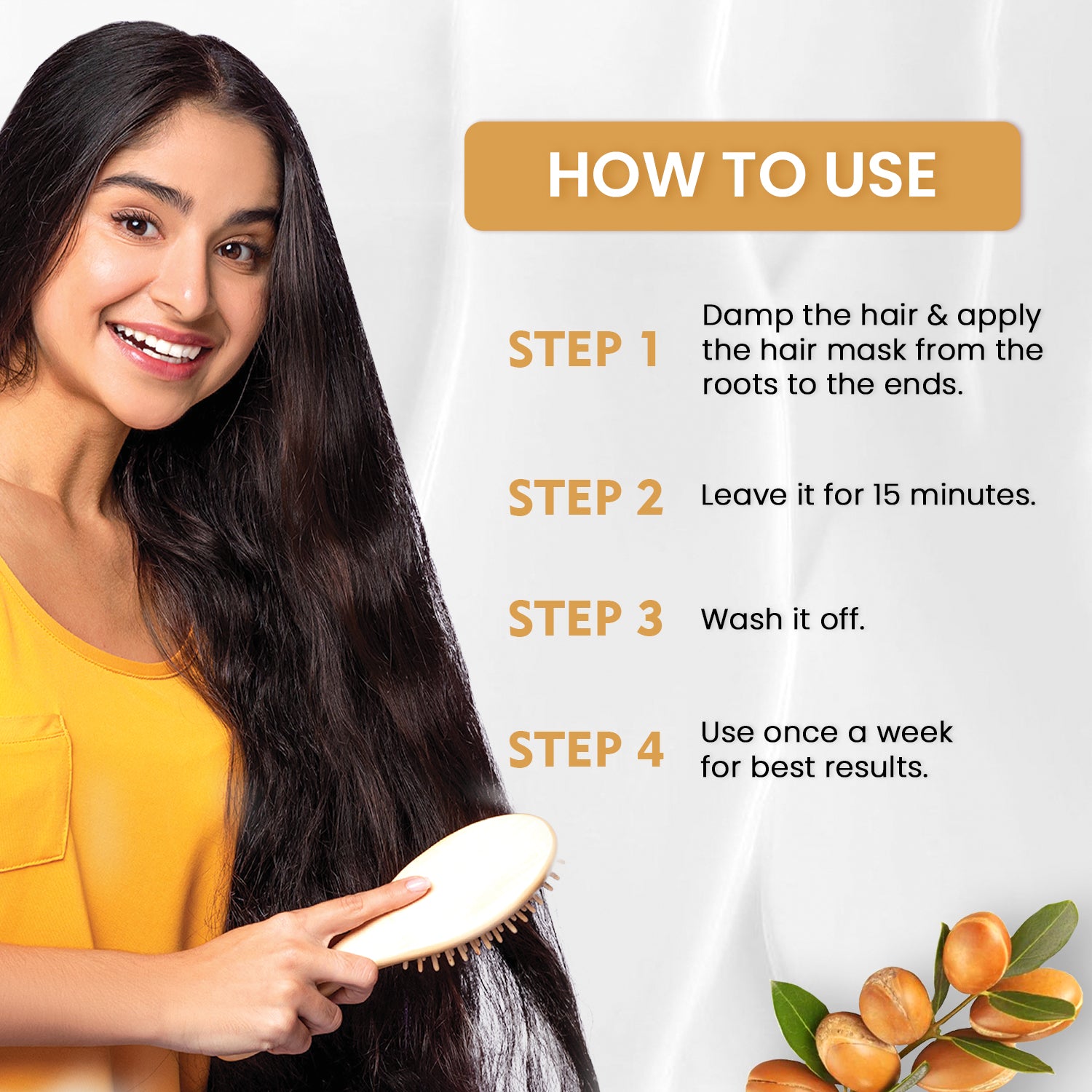 HOW TO USE

STEP 1
Damp the hair & apply the hair mask from the roots to the ends.

STEP 2
Leave it for 15 minutes.

STEP 3
Wash it off.

STEP 4
Use once a week for best results.