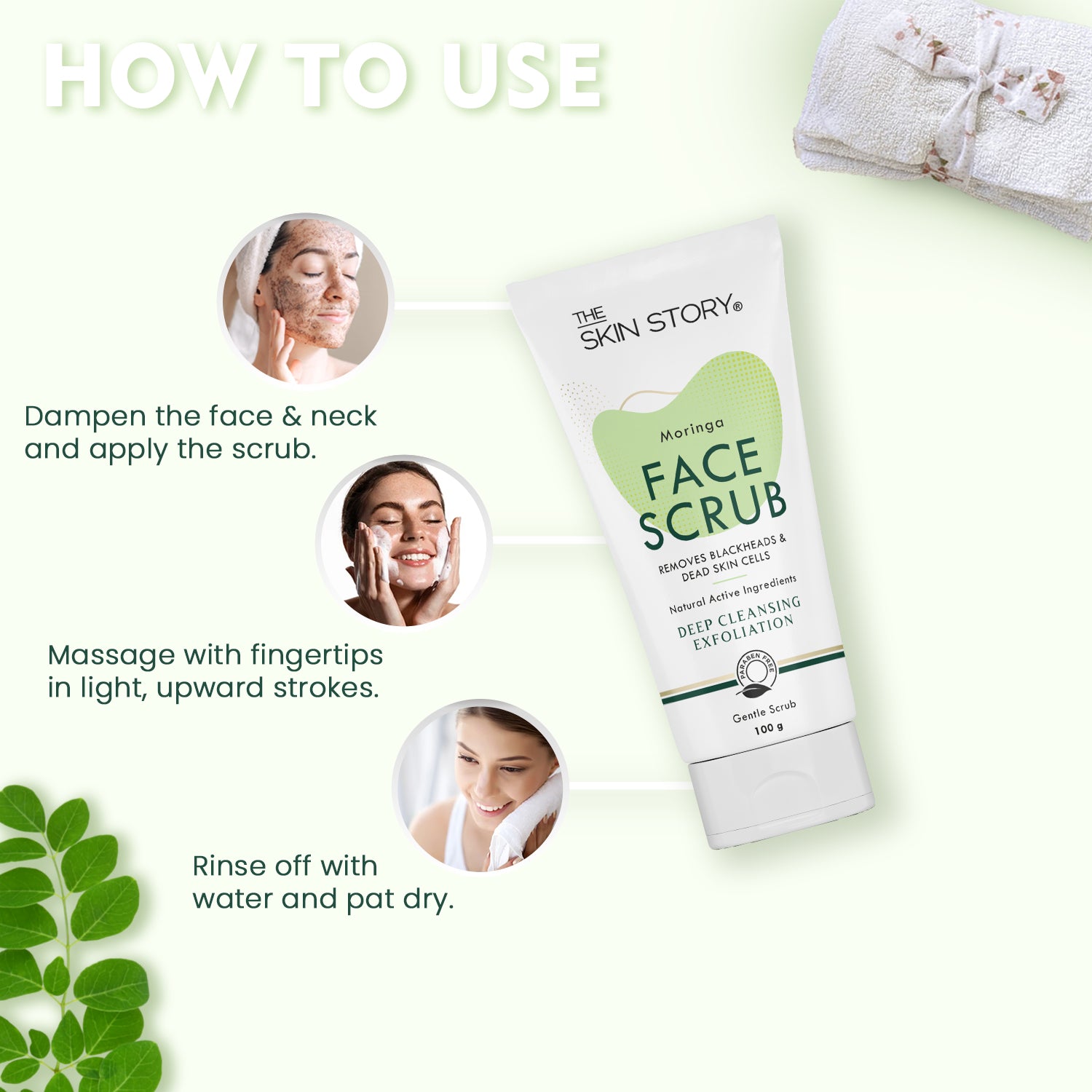 HOW TO USE

Dampen the face & neck and apply the scrub.

Massage with fingertips in light, upward strokes.

Rinse off with water and pat dry.

THE SKIN STORY®

Moringa

FACE SCRUB

REMOVES BLACKHEADS & DEAD SKIN CELLS

Natural Active Ingredients

DEEP CLEANSING EXFOLIATION

PARABEN FREE

Gentle Scrub

100 g