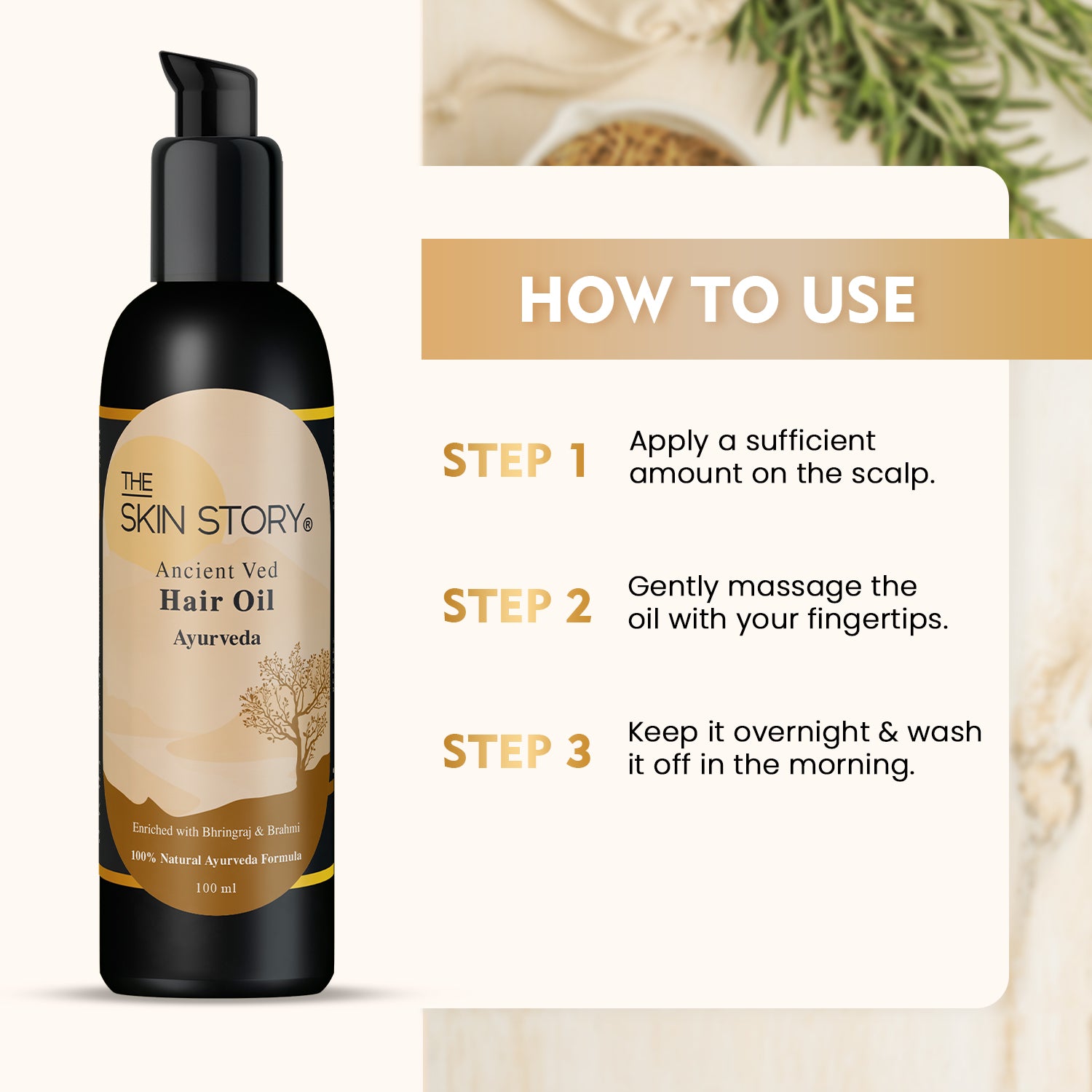 THE SKIN STORY®

Ancient Ved
Hair Oil
Ayurveda

Enriched with Bhringraj & Brahmi
100% Natural Ayurveda Formula
100 ml

HOW TO USE

STEP 1 Apply a sufficient amount on the scalp.

STEP 2 Gently massage the oil with your fingertips.

STEP 3 Keep it overnight & wash it off in the morning.