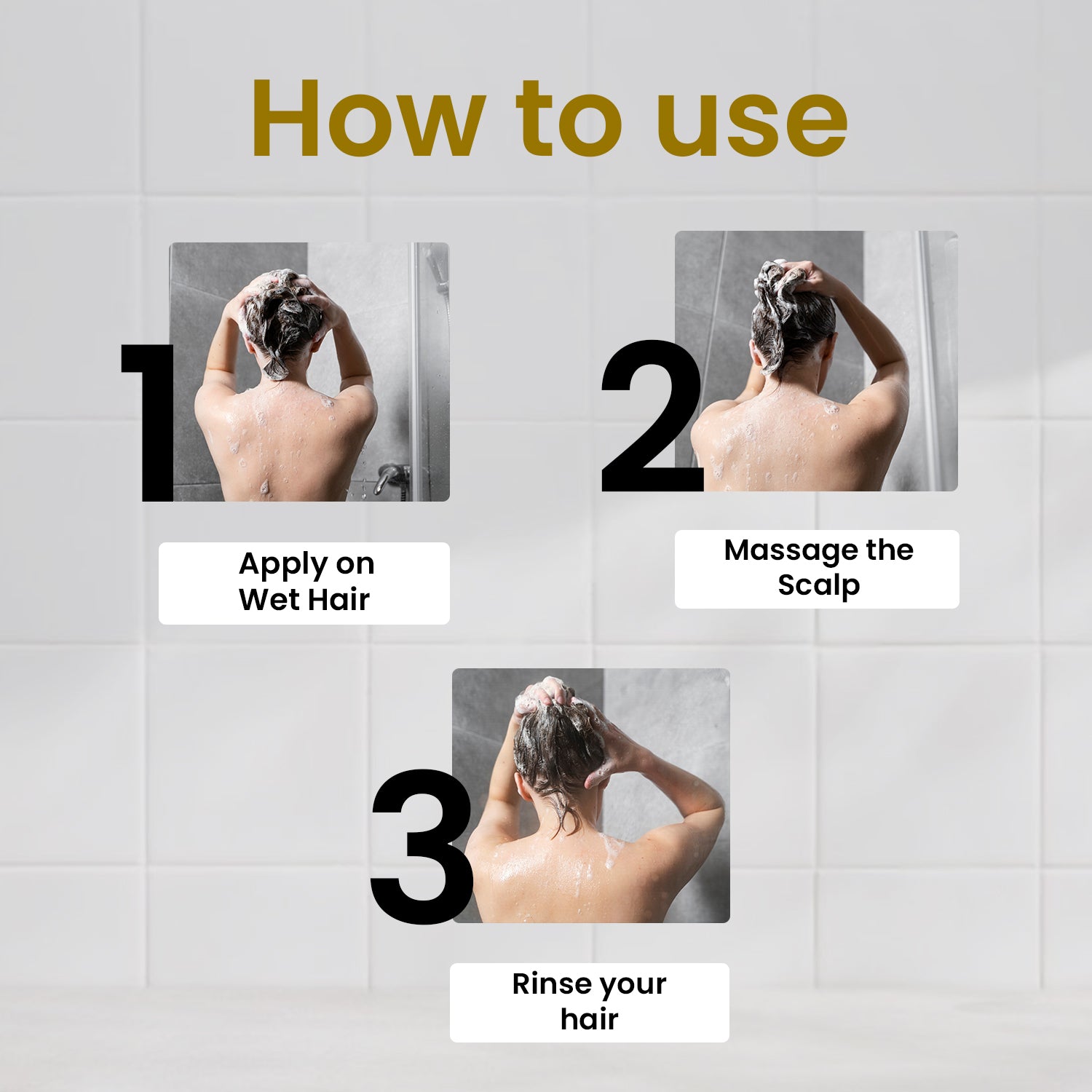 How to use

1

Apply on Wet Hair

2

Massage the Scalp

3

Rinse your hair