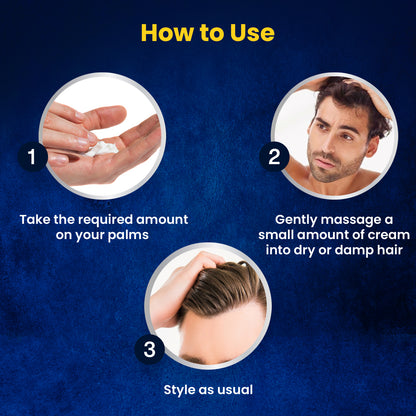 How to Use

1

Take the required amount on your palms

2

Gently massage a small amount of cream into dry or damp hair

3

Style as usual