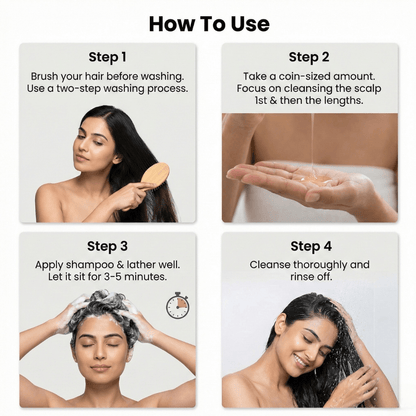 How To Use

Step 1

Brush your hair before washing. Use a two-step washing process.

Step 2

Take a coin-sized amount. Focus on cleansing the scalp 1st & then the lengths.

Step 3

Apply shampoo & lather well. Let it sit for 3-5 minutes.

Step 4

Cleanse thoroughly and rinse off.