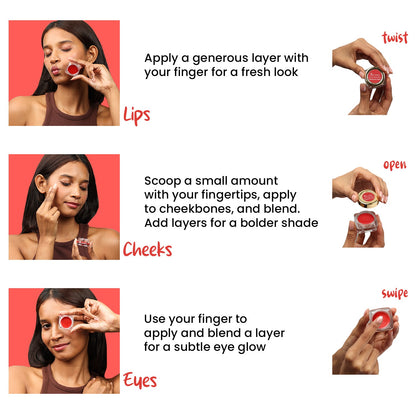 Lips

Apply a generous layer with your finger for a fresh look

twist

Cheeks

Scoop a small amount with your fingertips, apply to cheekbones, and blend. Add layers for a bolder shade

open

Eyes

Use your finger to apply and blend a layer for a subtle eye glow

swipe